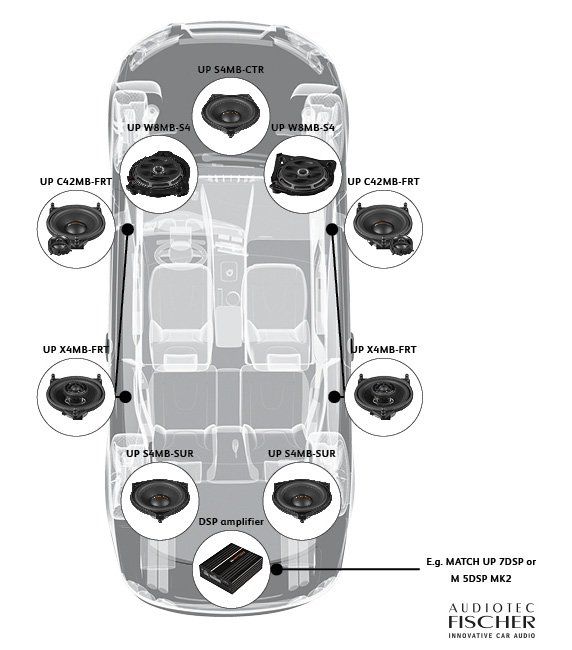 UP S4MB-CTR

UP W8MB-S4

UP W8MB-S4

UP C42MB-FRT

UP C42MB-FRT

UP X4MB-FRT

UP X4MB-FRT

UP S4MB-SUR

UP S4MB-SUR

DSP amplifier

E.g. MATCH UP 7DSP or M 5DSP MK2

AUDIOTEC FISCHER
INNOVATIVE CAR AUDIO