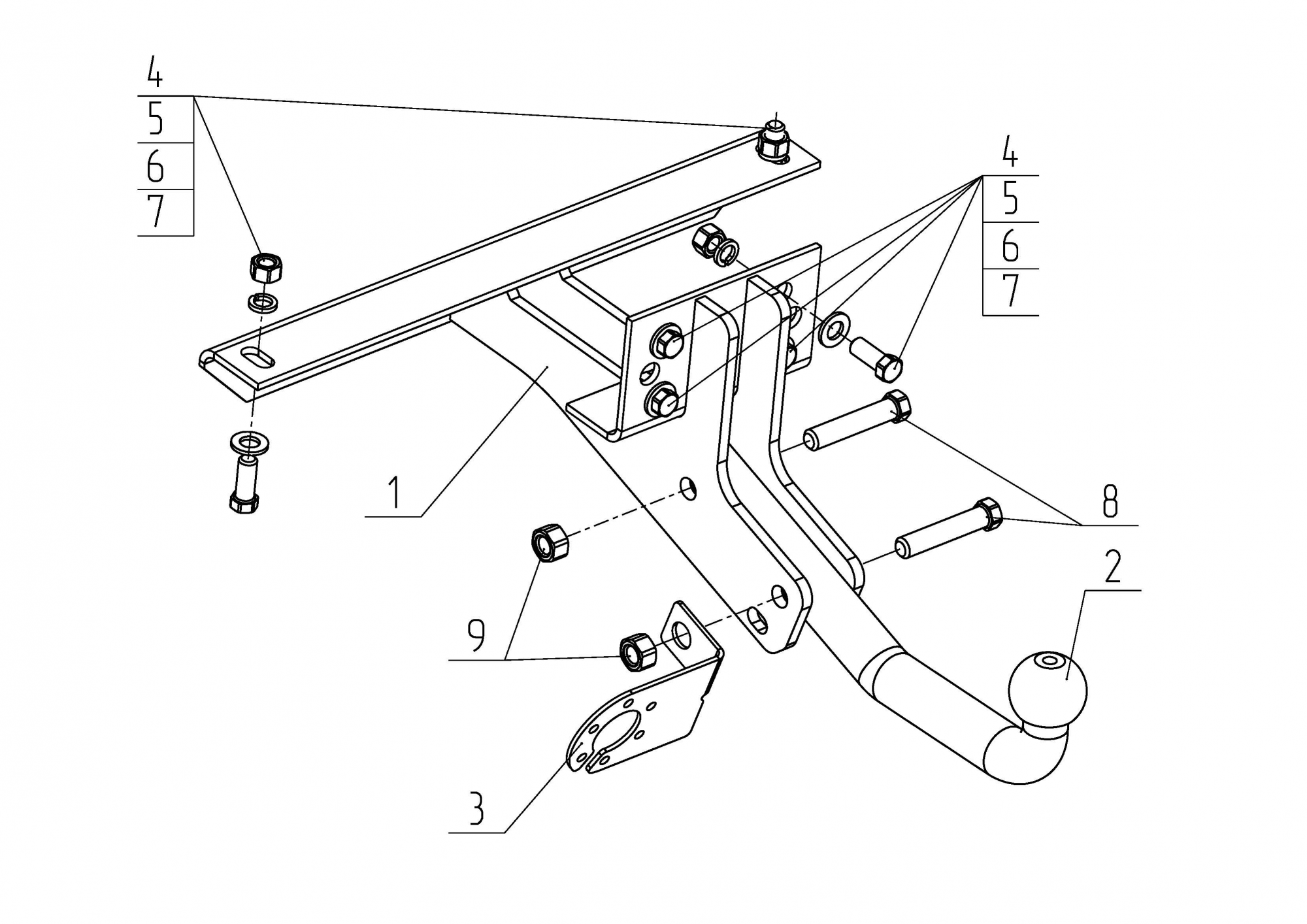 4
5
6
7

4
5
6
7

1

8

2

9

3