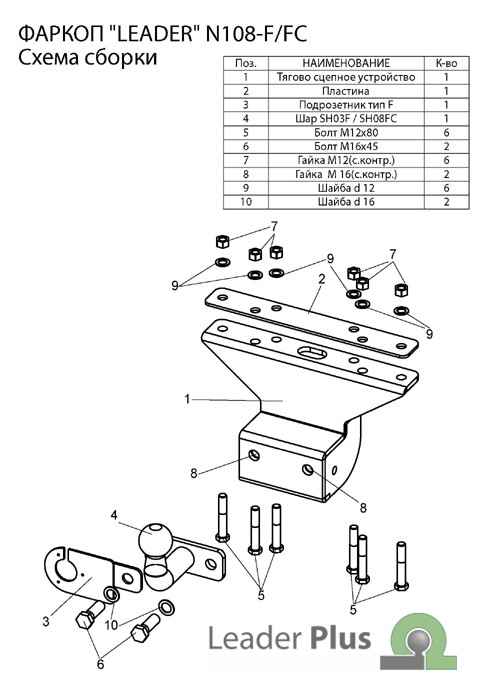 ФАРКОП "LEADER" N108-F/FC
Схема сборки

| Поз. | НАИМЕНОВАНИЕ | К-во |
|---|---|---|
| 1 | Тягово сцепное устройство | 1 |
| 2 | Пластина | 1 |
| 3 | Подрозетник тип F | 1 |
| 4 | Шар SH03F / SH08FC | 1 |
| 5 | Болт М12х80 | 6 |
| 6 | Болт М16х45 | 2 |
| 7 | Гайка М12(с.контр.) | 6 |
| 8 | Гайка М 16(с.контр.) | 2 |
| 9 | Шайба d 12 | 6 |
| 10 | Шайба d 16 | 2 |

7
9
9
7
2
9
1
8
8
4
5
5
3
10
6

Leader Plus