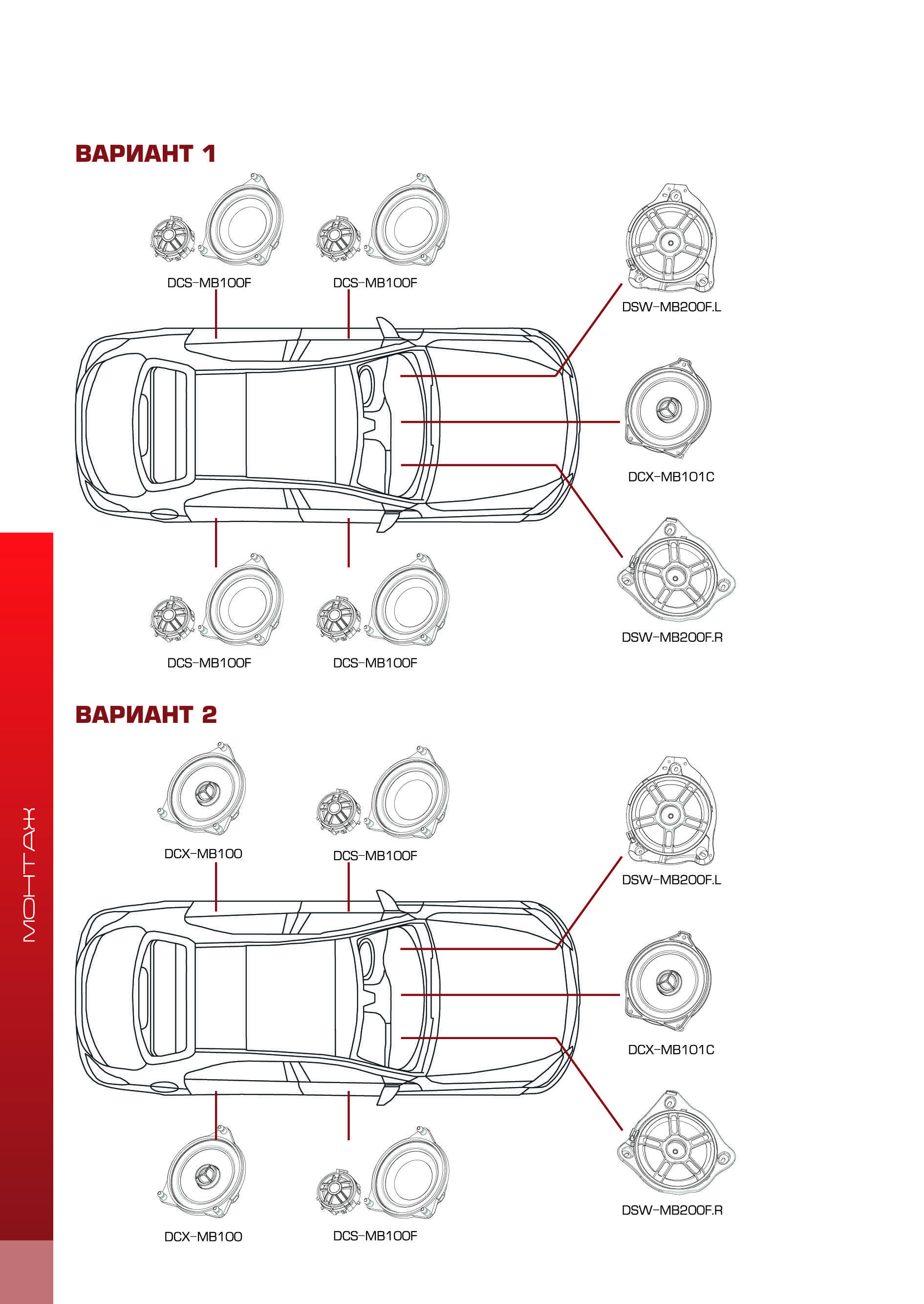 ВАРИАНТ 1

DCS-MB100F

DCS-MB100F

DSW-MB200F.L

DCX-MB101C

DSW-MB200F.R

DCS-MB100F

DCS-MB100F

ВАРИАНТ 2

DCX-MB100

DCS-MB100F

DSW-MB200F.L

DCX-MB101C

DSW-MB200F.R

DCX-MB100

DCS-MB100F

МОНТАЖ