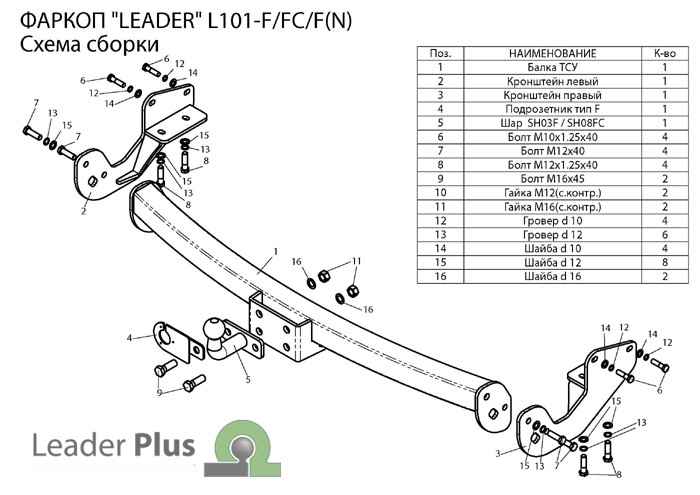 ФАРКОП "LEADER" L101-F/FC/F(N)
Схема сборки

| Поз. | НАИМЕНОВАНИЕ | К-во |
|---|---|---|
| 1 | Балка ТСУ | 1 |
| 2 | Кронштейн левый | 1 |
| 3 | Кронштейн правый | 1 |
| 4 | Подрозетник тип F | 1 |
| 5 | Шар SH03F / SH08FC | 1 |
| 6 | Болт М10х1.25х40 | 4 |
| 7 | Болт М12х40 | 4 |
| 8 | Болт М12х1.25х40 | 4 |
| 9 | Болт М16х45 | 2 |
| 10 | Гайка М12(с.контр.) | 2 |
| 11 | Гайка М16(с.контр.) | 2 |
| 12 | Гровер d 10 | 4 |
| 13 | Гровер d 12 | 6 |
| 14 | Шайба d 10 | 4 |
| 15 | Шайба d 12 | 8 |
| 16 | Шайба d 16 | 2 |

6 12 14 6 12 14 7 13 15 7 15 13 8 15 13 8 2 1 16 11 16 4 5 9 14 12 14 12 6 15 13 3 15 13 7 8

Leader Plus